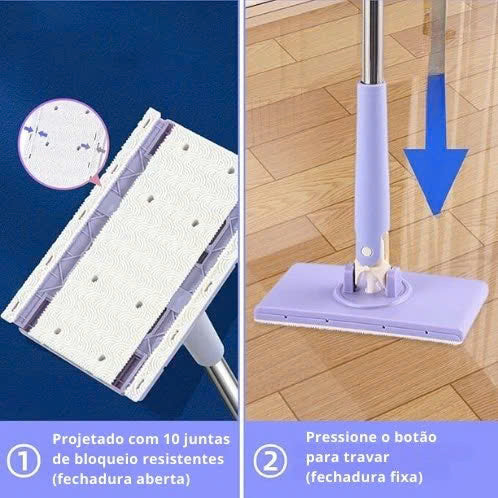 ① Projetado com 10 juntas de bloqueio resistentes (fechadura aberta)

② Pressione o botão para travar (fechadura fixa)