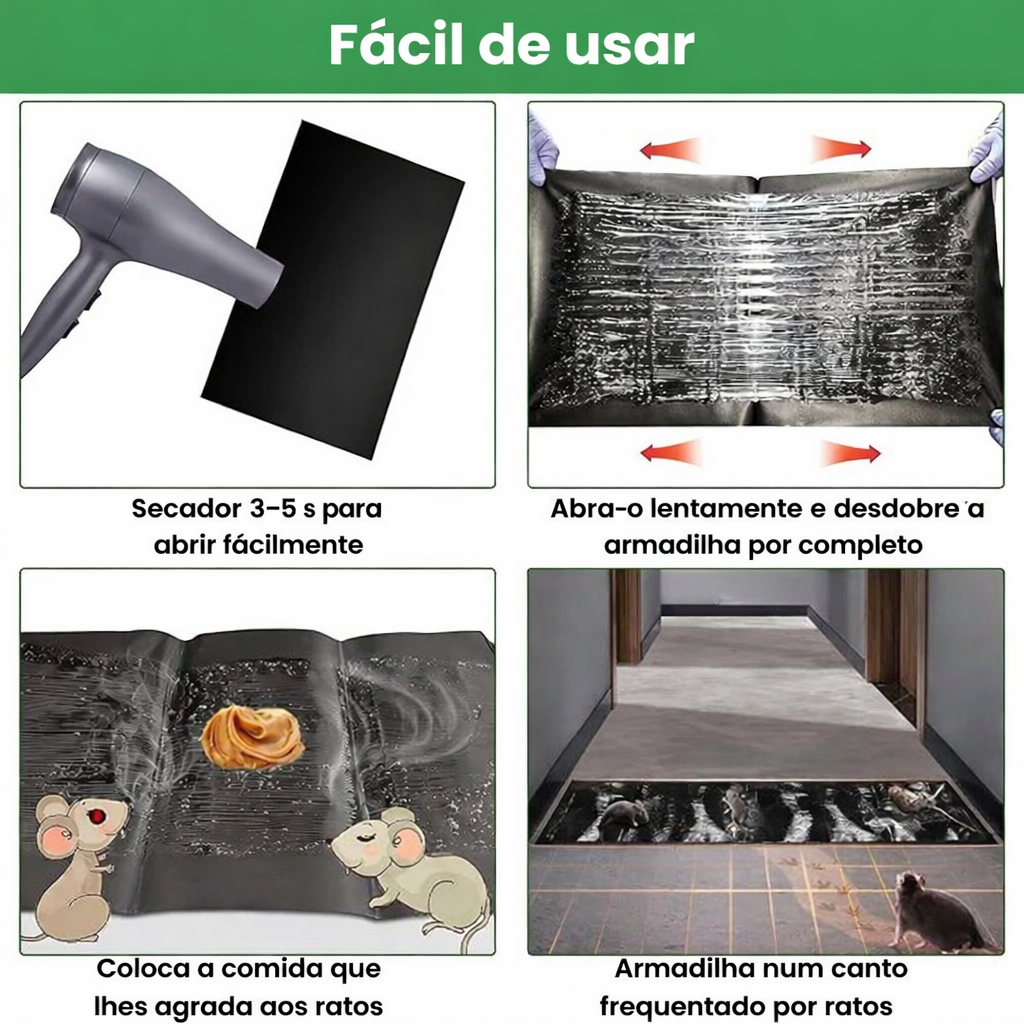 Fácil de usar

Secador 3-5 s para abrir fácilmente

Abra-o lentamente e desdobre a armadilha por completo

Coloca a comida que lhes agrada aos ratos

Armadilha num canto frequentado por ratos