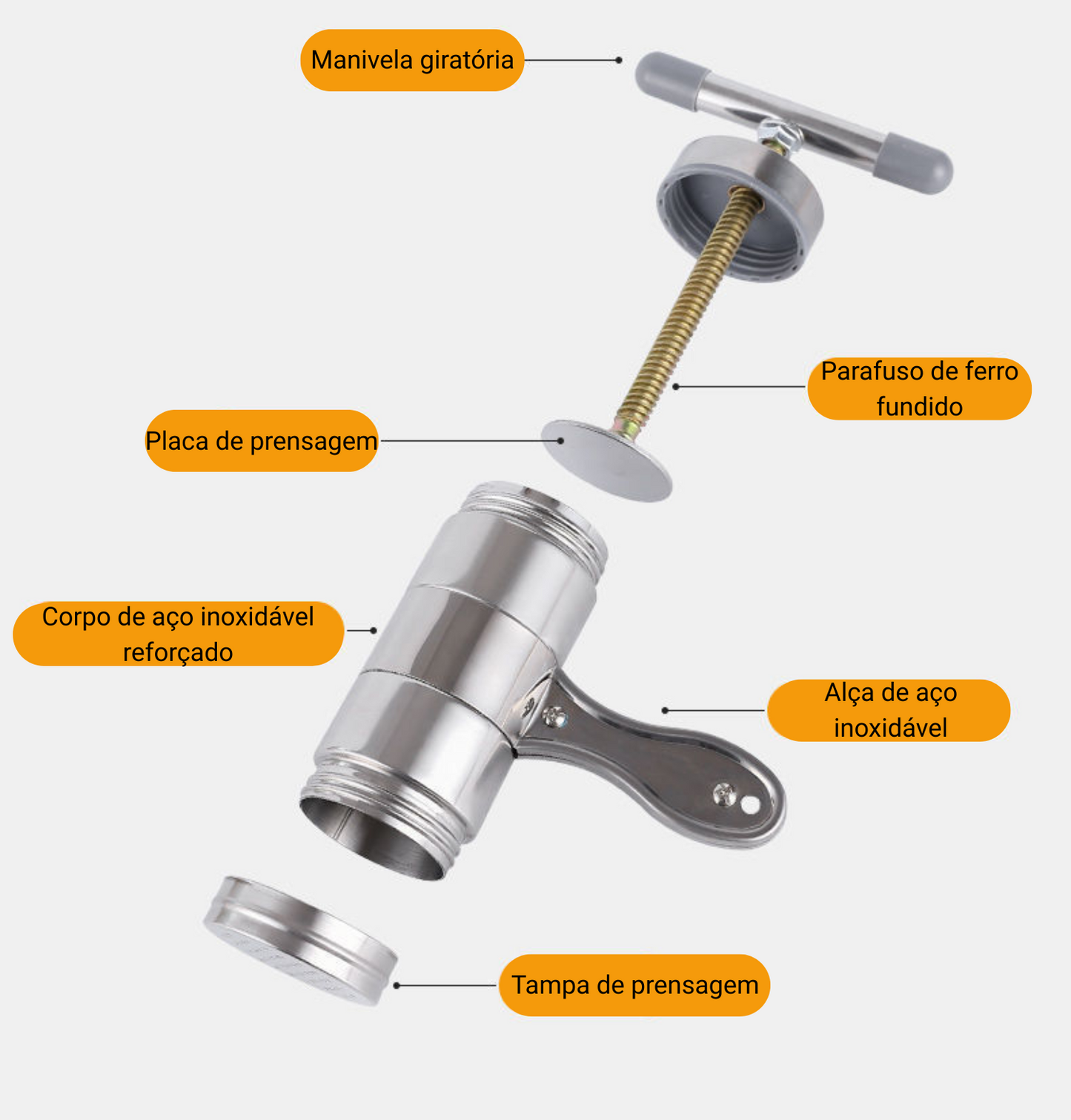 Manivela giratória

Parafuso de ferro fundido

Placa de prensagem

Corpo de aço inoxidável reforçado

Alça de aço inoxidável

Tampa de prensagem