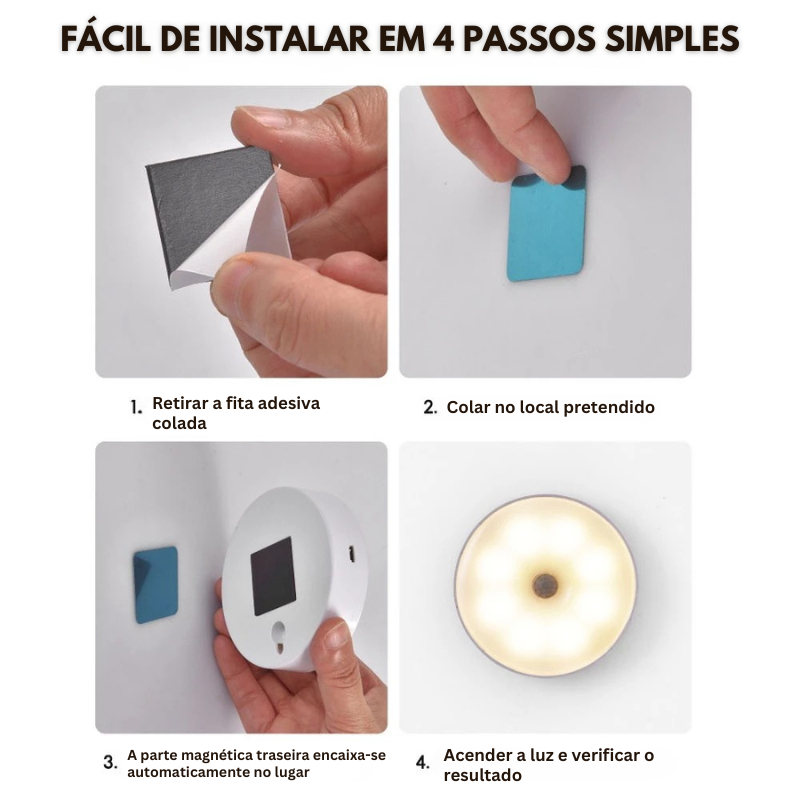 FÁCIL DE INSTALAR EM 4 PASSOS SIMPLES

1. Retirar a fita adesiva colada

2. Colar no local pretendido

3. A parte magnética traseira encaixa-se automaticamente no lugar

4. Acender a luz e verificar o resultado