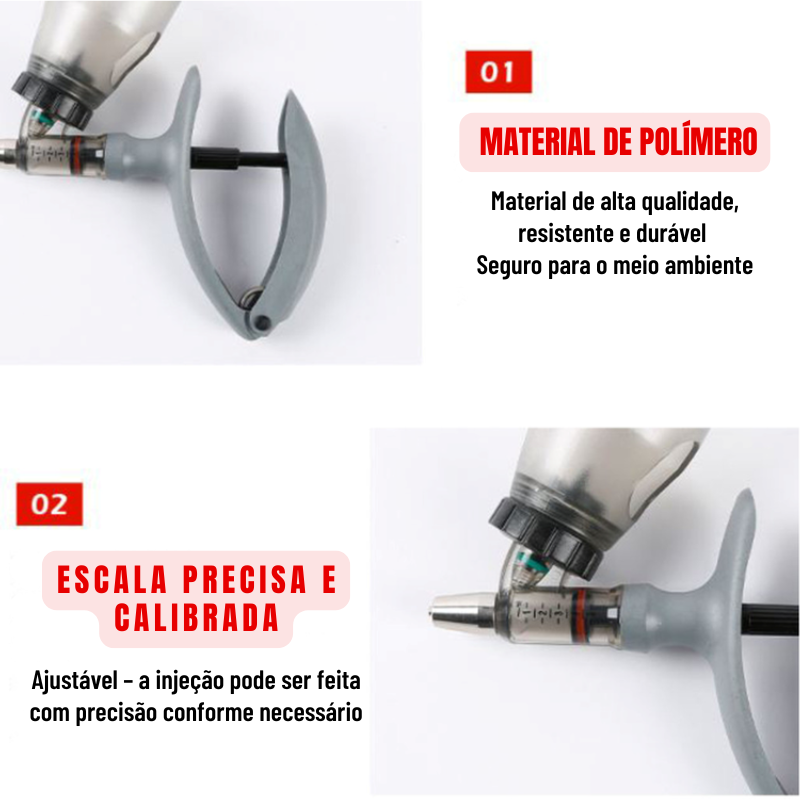 01

MATERIAL DE POLÍMERO

Material de alta qualidade, resistente e durável
Seguro para o meio ambiente

02

ESCALA PRECISA E CALIBRADA

Ajustável - a injeção pode ser feita com precisão conforme necessário