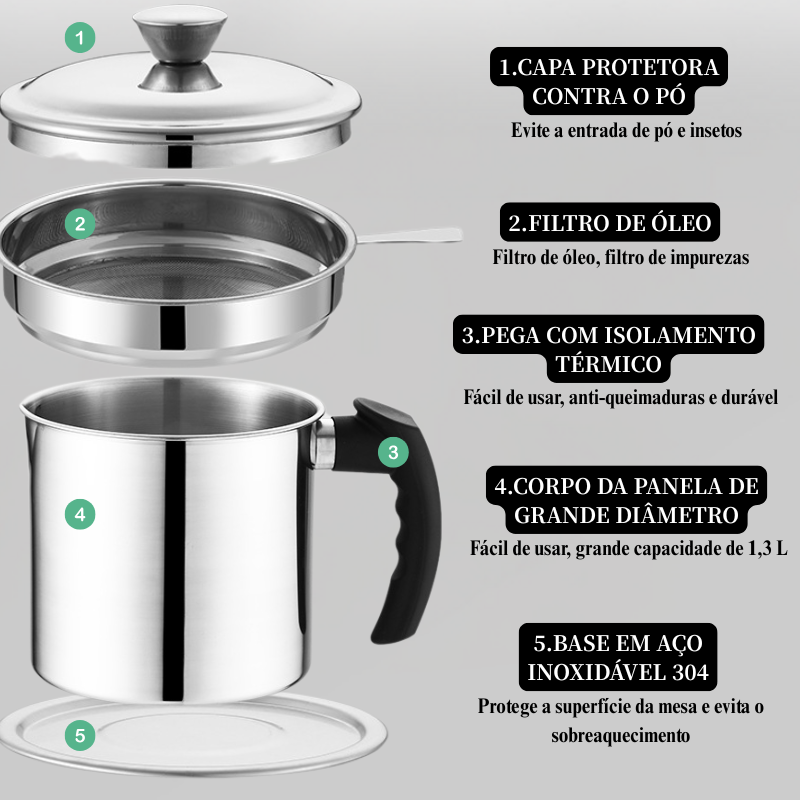 1

2

3

4

5

1.CAPA PROTETORA CONTRA O PÓ

Evite a entrada de pó e insetos

2.FILTRO DE ÓLEO

Filtro de óleo, filtro de impurezas

3.PEGA COM ISOLAMENTO TÉRMICO

Fácil de usar, anti-queimaduras e durável

4.CORPO DA PANELA DE GRANDE DIÂMETRO

Fácil de usar, grande capacidade de 1,3 L

5.BASE EM AÇO INOXIDÁVEL 304

Protege a superfície da mesa e evita o sobreaquecimento