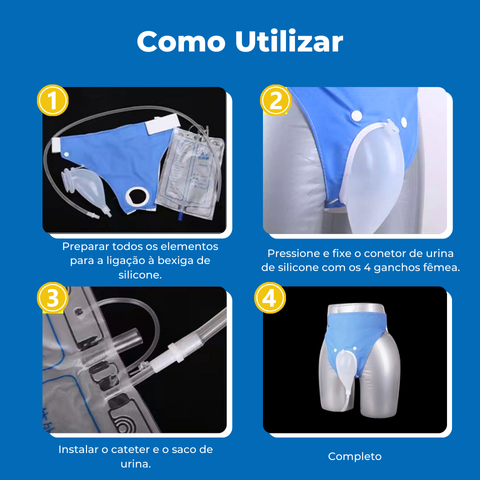 Como Utilizar

1

Preparar todos os elementos para a ligação à bexiga de silicone.

2

Pressione e fixe o conetor de urina de silicone com os 4 ganchos fêmea.

3

Instalar o cateter e o saco de urina.

4

Completo