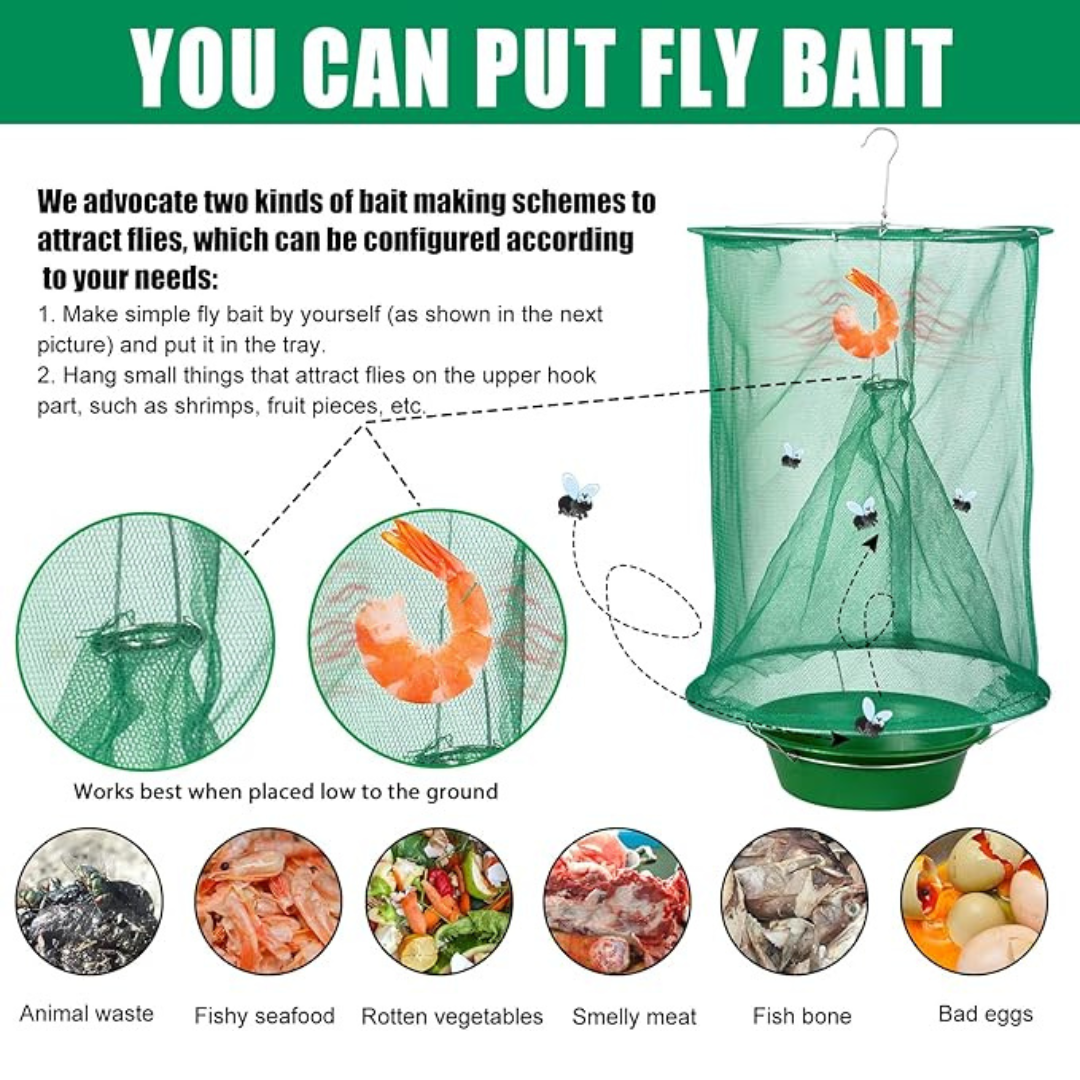 YOU CAN PUT FLY BAIT

We advocate two kinds of bait making schemes to attract flies, which can be configured according to your needs:

1. Make simple fly bait by yourself (as shown in the next picture) and put it in the tray.
2. Hang small things that attract flies on the upper hook part, such as shrimps, fruit pieces, etc.

Works best when placed low to the ground

Animal waste
Fishy seafood
Rotten vegetables
Smelly meat
Fish bone
Bad eggs