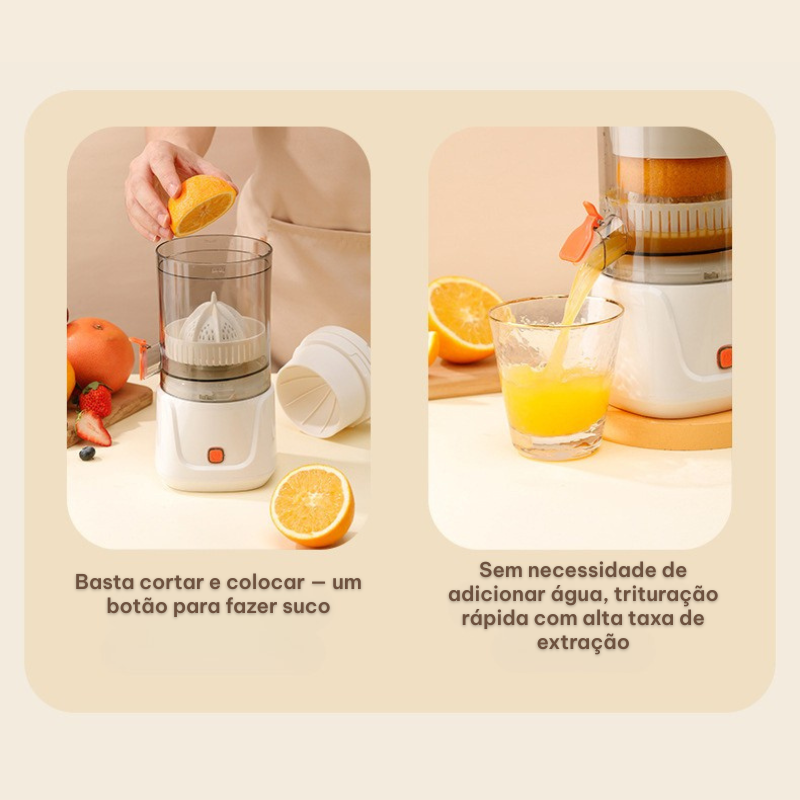 Basta cortar e colocar — um botão para fazer suco

Sem necessidade de adicionar água, trituração rápida com alta taxa de extração