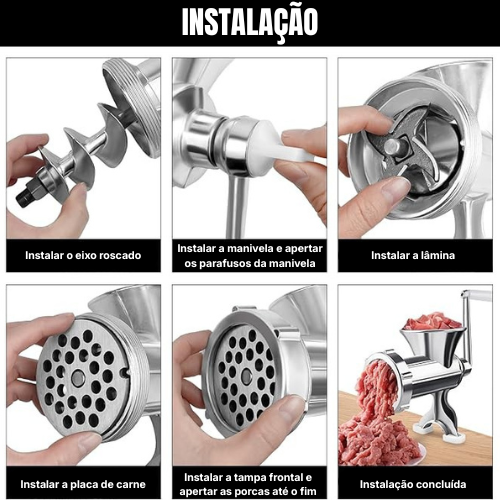 INSTALAÇÃO

Instalar o eixo roscado

Instalar a manivela e apertar os parafusos da manivela

Instalar a lâmina

Instalar a placa de carne

Instalar a tampa frontal e apertar as porcas até o fim

Instalação concluída