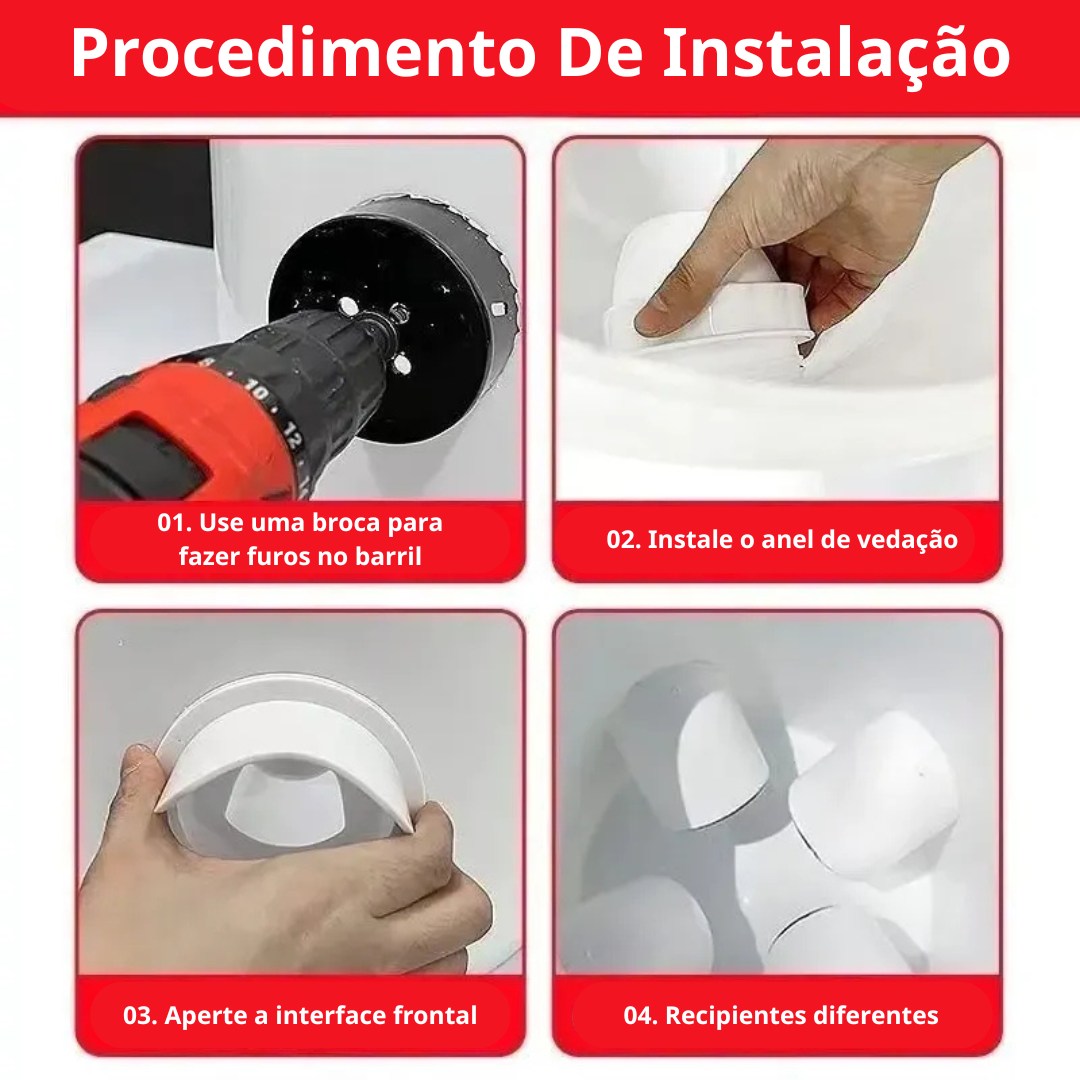 Procedimento De Instalação

8 10 12

01. Use uma broca para fazer furos no barril

02. Instale o anel de vedação

03. Aperte a interface frontal

04. Recipientes diferentes