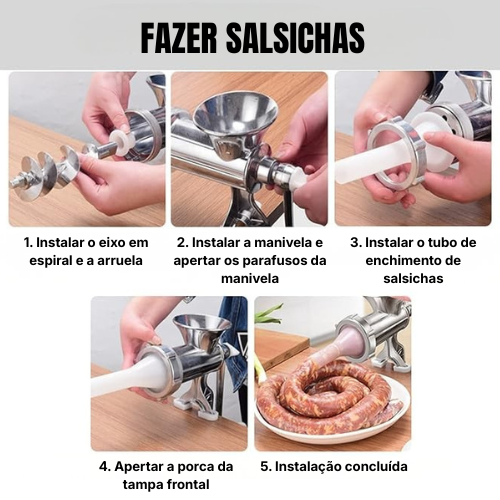 FAZER SALSICHAS

1. Instalar o eixo em espiral e a arruela

2. Instalar a manivela e apertar os parafusos da manivela

3. Instalar o tubo de enchimento de salsichas

4. Apertar a porca da tampa frontal

5. Instalação concluída