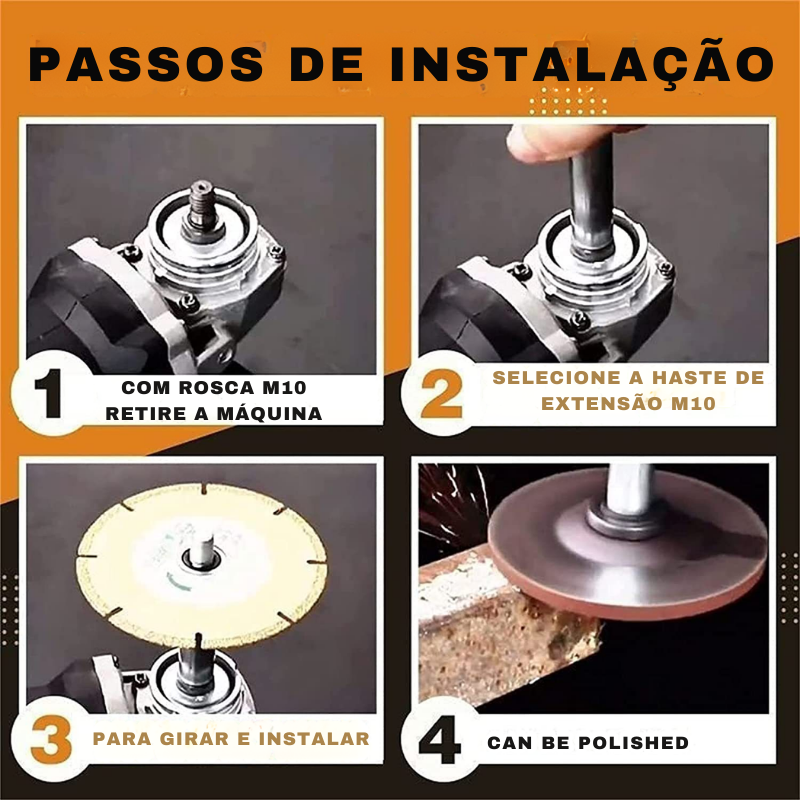 PASSOS DE INSTALAÇÃO

1 COM ROSCA M10 RETIRE A MÁQUINA

2 SELECIONE A HASTE DE EXTENSÃO M10

3 PARA GIRAR E INSTALAR

4 CAN BE POLISHED